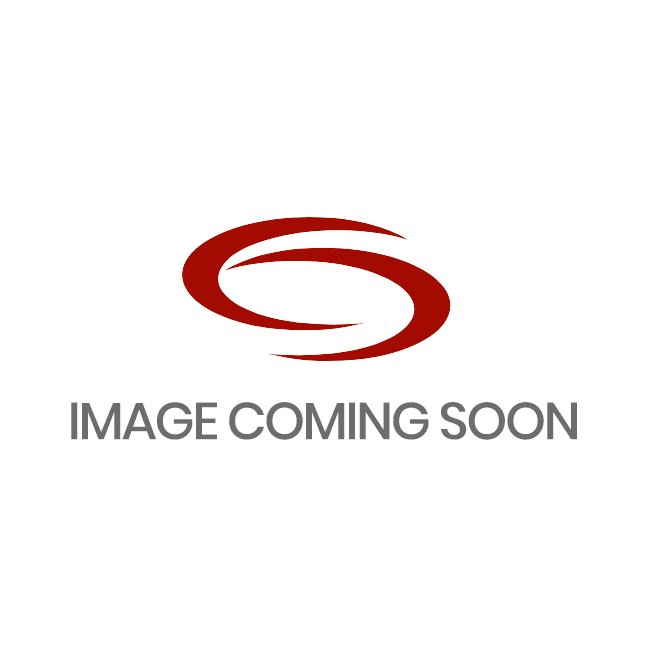 IMAGE COMING SOON